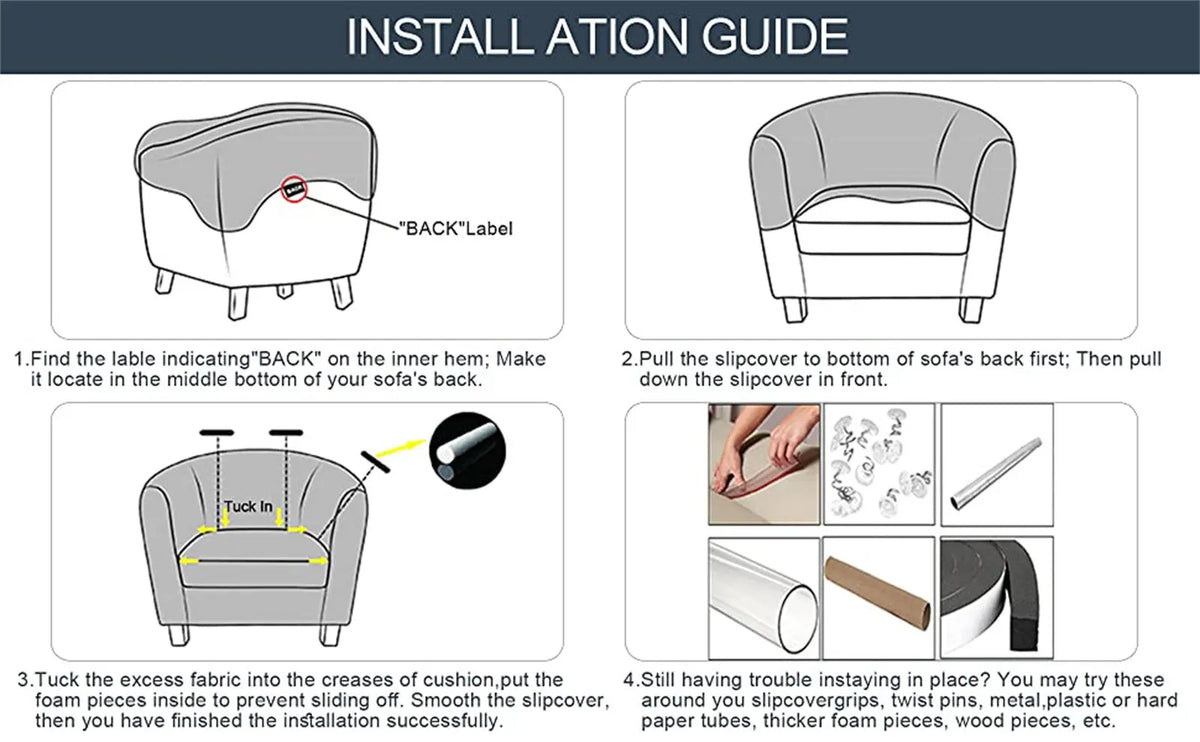 INSTALL ATION GUIDE

BACK

"BACK"Label

1.Find the lable indicating"BACK" on the inner hem; Make it locate in the middle bottom of your sofa's back.

2.Pull the slipcover to bottom of sofa's back first; Then pull down the slipcover in front.

Tuck In

3.Tuck the excess fabric into the creases of cushion,put the foam pieces inside to prevent sliding off. Smooth the slipcover, then you have finished the installation successfully.

4.Still having trouble instaying in place? You may try these around you slipcovergrips, twist pins, metal,plastic or hard paper tubes, thicker foam pieces, wood pieces, etc.