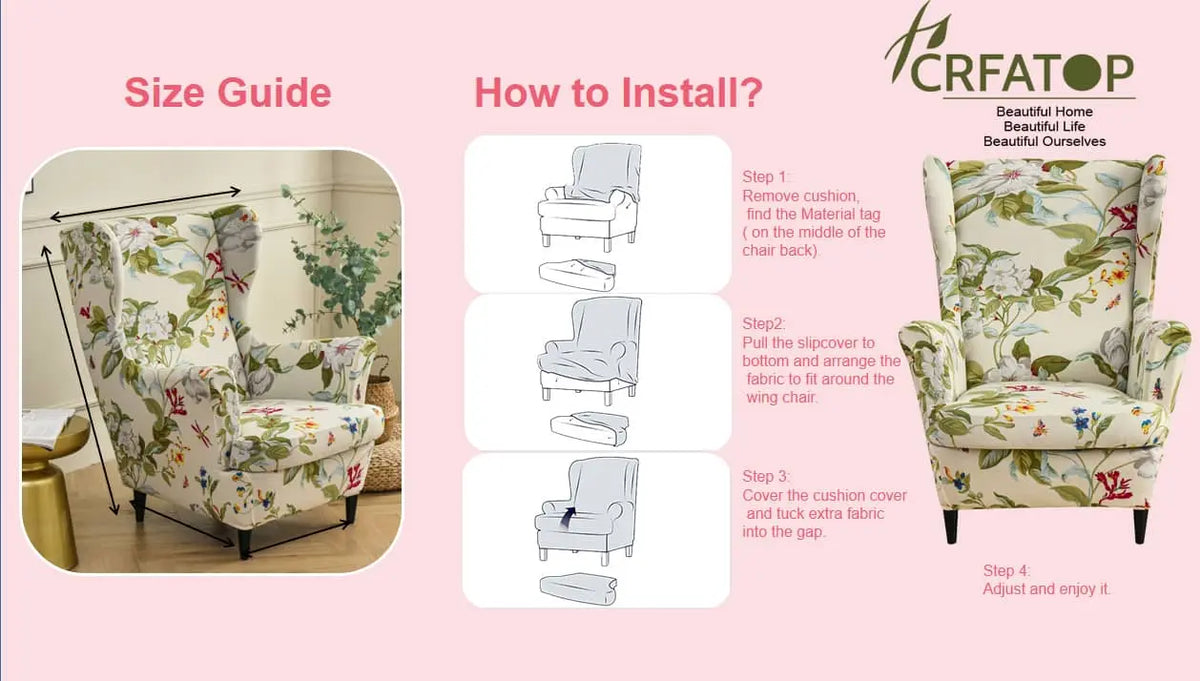 Size Guide

How to Install?

CRFATOP
Beautiful Home
Beautiful Life
Beautiful Ourselves

Step 1:
Remove cushion, find the Material tag ( on the middle of the chair back).

Step2:
Pull the slipcover to bottom and arrange the fabric to fit around the wing chair.

Step 3:
Cover the cushion cover and tuck extra fabric into the gap.

Step 4:
Adjust and enjoy it.