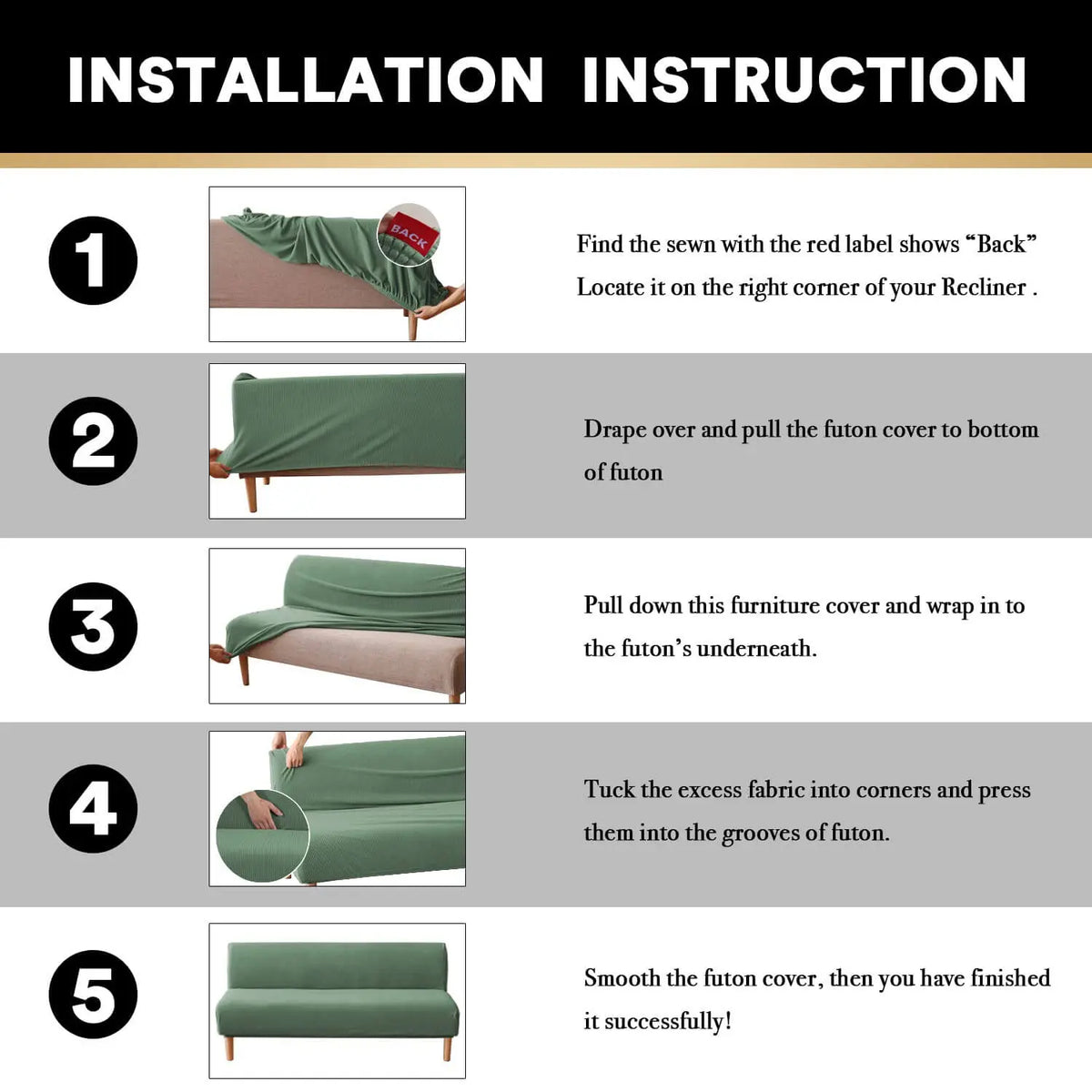 INSTALLATION INSTRUCTION

1

BACK

Find the sewn with the red label shows “Back” Locate it on the right corner of your Recliner .

2

Drape over and pull the futon cover to bottom of futon

3

Pull down this furniture cover and wrap in to the futon’s underneath.

4

Tuck the excess fabric into corners and press them into the grooves of futon.

5

Smooth the futon cover, then you have finished it successfully!