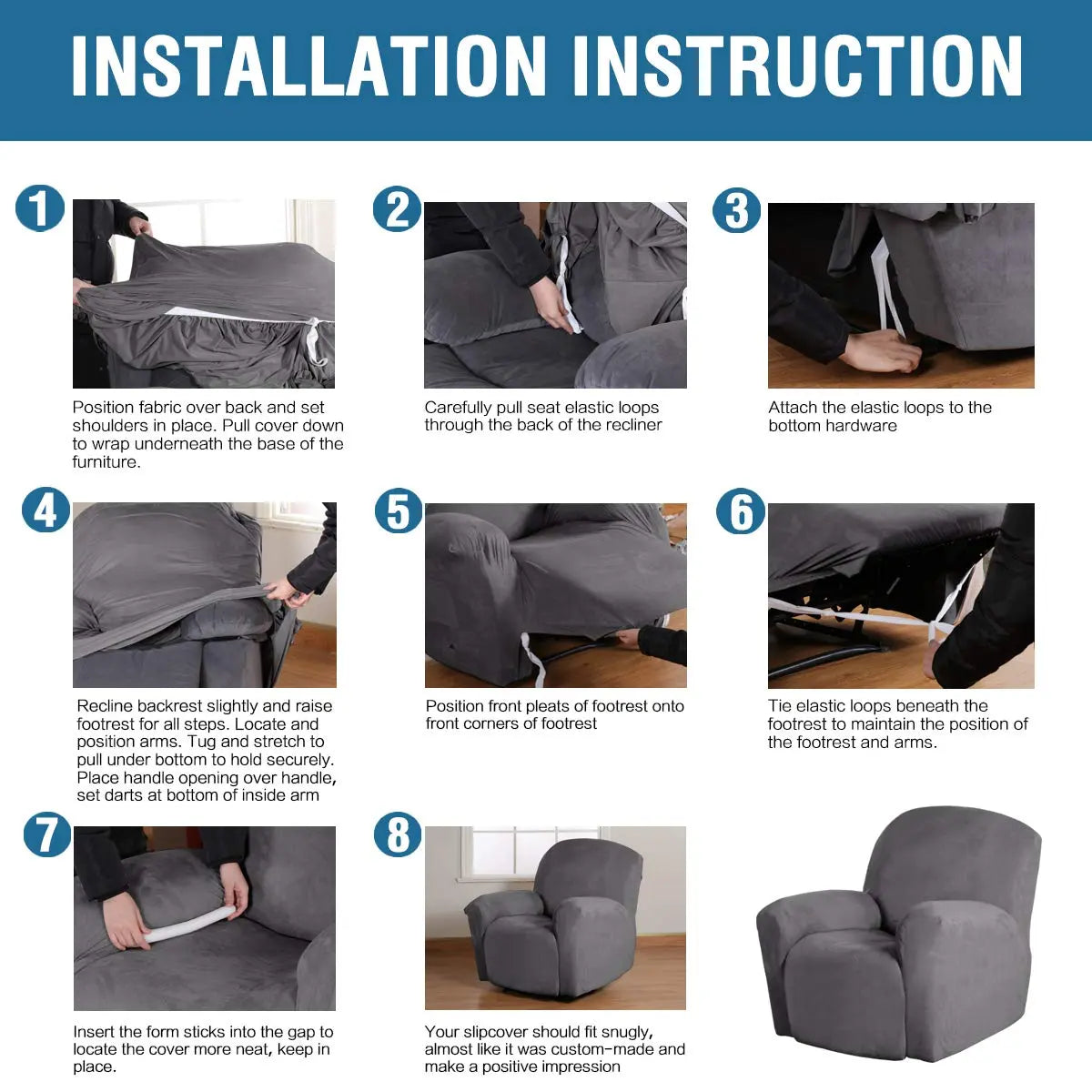 INSTALLATION INSTRUCTION

1

Position fabric over back and set shoulders in place. Pull cover down to wrap underneath the base of the furniture.

2

Carefully pull seat elastic loops through the back of the recliner

3

Attach the elastic loops to the bottom hardware

4

Recline backrest slightly and raise footrest for all steps. Locate and position arms. Tug and stretch to pull under bottom to hold securely. Place handle opening over handle, set darts at bottom of inside arm

5

Position front pleats of footrest onto front corners of footrest

6

Tie elastic loops beneath the footrest to maintain the position of the footrest and arms.

7

Insert the form sticks into the gap to locate the cover more neat, keep in place.

8

Your slipcover should fit snugly, almost like it was custom-made and make a positive impression