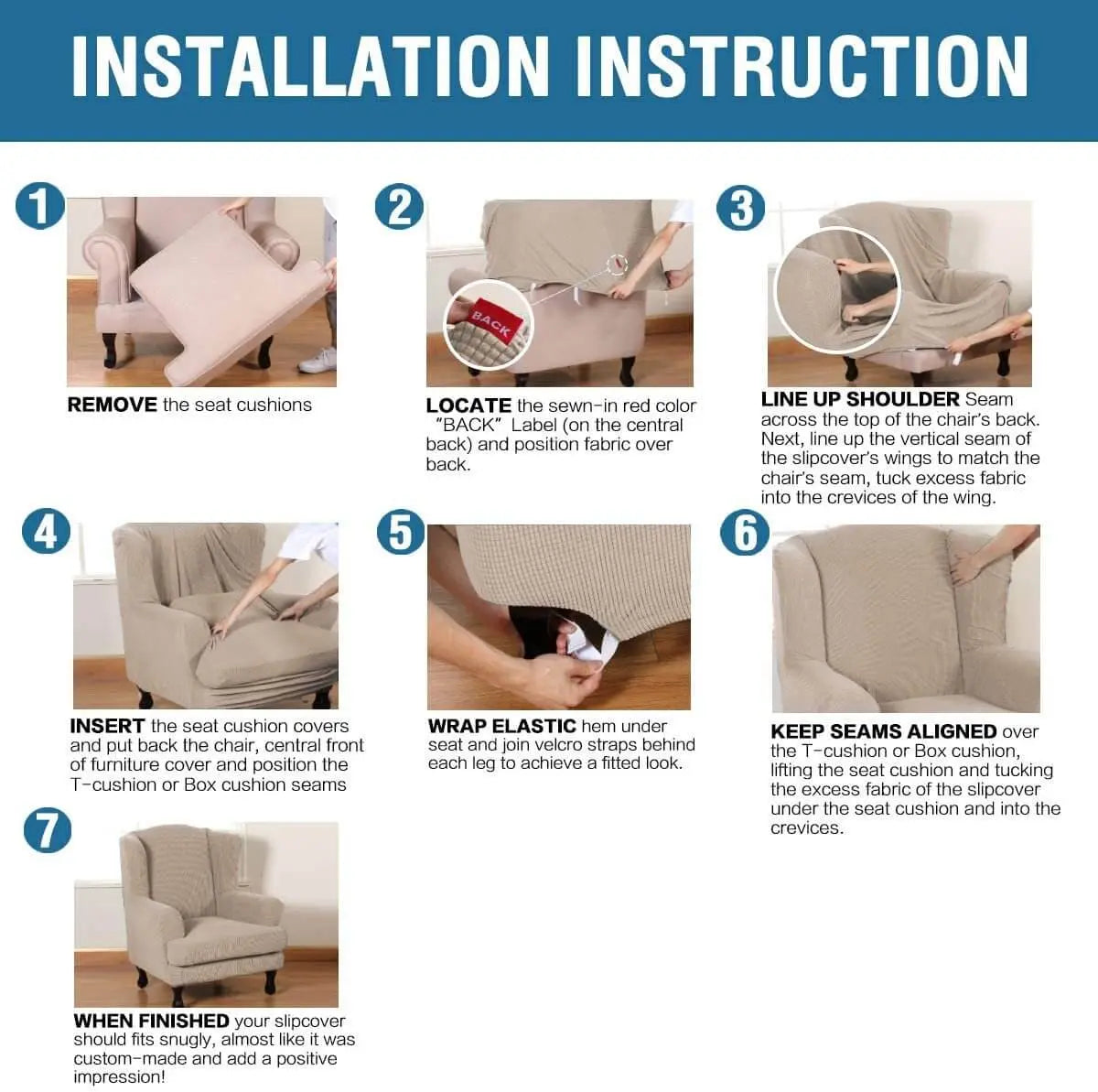 INSTALLATION INSTRUCTION

1

REMOVE the seat cushions

2

BACK

LOCATE the sewn-in red color "BACK" Label (on the central back) and position fabric over back.

3

LINE UP SHOULDER Seam across the top of the chair's back. Next, line up the vertical seam of the slipcover's wings to match the chair's seam, tuck excess fabric into the crevices of the wing.

4

INSERT the seat cushion covers and put back the chair, central front of furniture cover and position the T-cushion or Box cushion seams

5

WRAP ELASTIC hem under seat and join velcro straps behind each leg to achieve a fitted look.

6

KEEP SEAMS ALIGNED over the T-cushion or Box cushion, lifting the seat cushion and tucking the excess fabric of the slipcover under the seat cushion and into the crevices.

7

WHEN FINISHED your slipcover should fits snugly, almost like it was custom-made and add a positive impression!